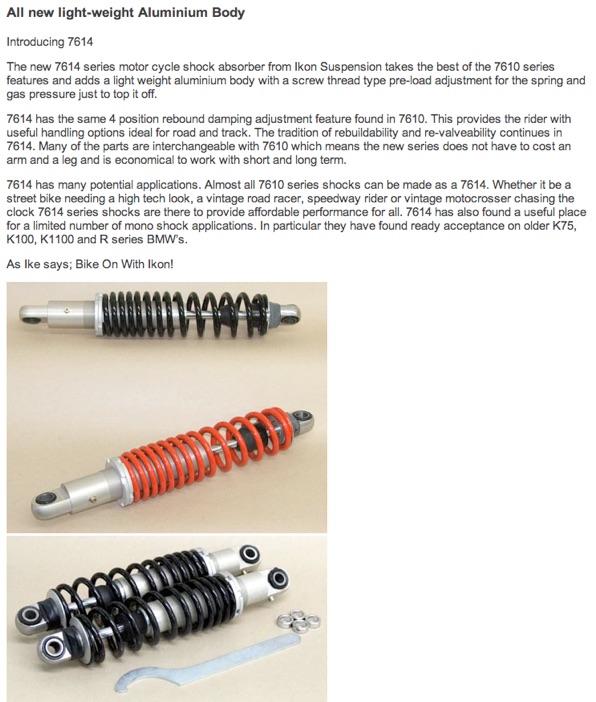 All new light-weight Aluminium Body

Introducing 7614

The new 7614 series motor cycle shock absorber from Ikon Suspension takes the best of the 7610 series features and adds a light weight aluminium body with a screw thread type pre-load adjustment for the spring and gas pressure just to top it off.

7614 has the same 4 position rebound damping adjustment feature found in 7610. This provides the rider with useful handling options ideal for road and track. The tradition of rebuildability and re-valveability continues in 7614. Many of the parts are interchangeable with 7610 which means the new series does not have to cost an arm and a leg and is economical to work with short and long term.

7614 has many potential applications. Almost all 7610 series shocks can be made as a 7614. Whether it be a street bike needing a high tech look, a vintage road racer, speedway rider or vintage motocrosser chasing the clock 7614 series shocks are there to provide affordable performance for all. 7614 has also found a useful place for a limited number of mono shock applications. In particular they have found ready acceptance on older K75, K100, K1100 and R series BMW's.

As Ike says; Bike On With Ikon!